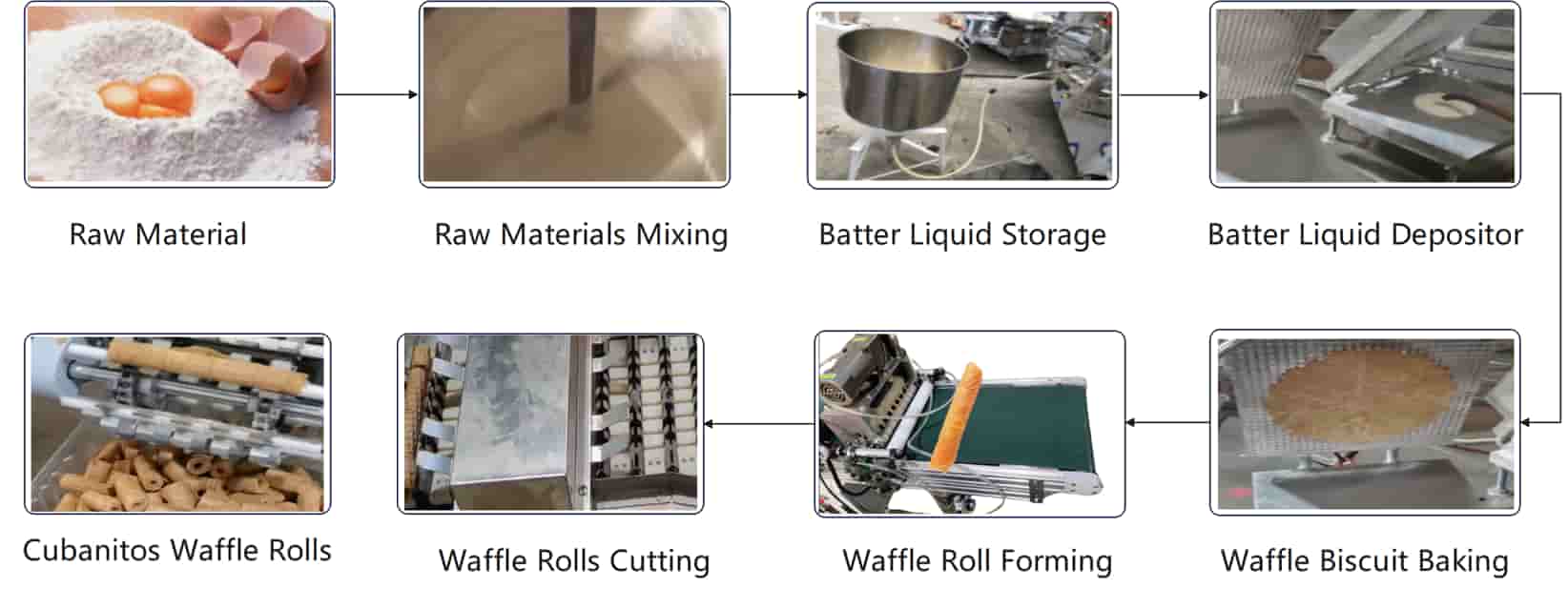 Raw Material

Raw Materials Mixing

Batter Liquid Storage

Batter Liquid Depositor

Waffle Biscuit Baking

Waffle Roll Forming

Waffle Rolls Cutting

Cubanitos Waffle Rolls