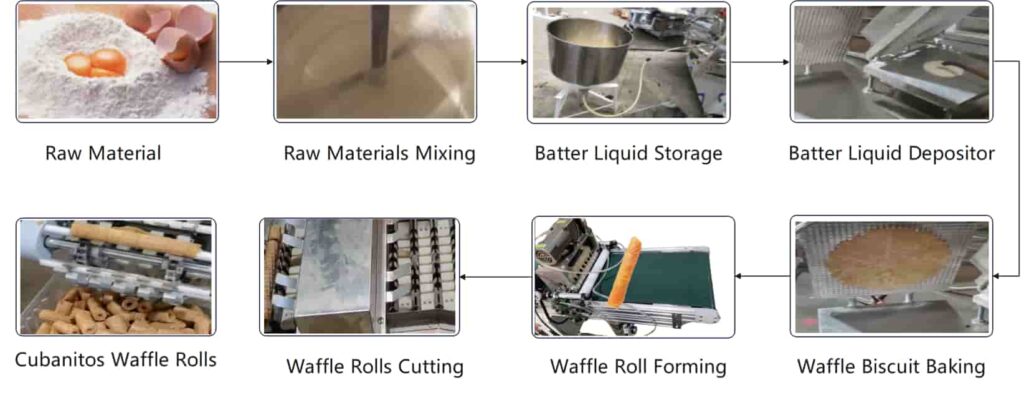 Raw Material

Raw Materials Mixing

Batter Liquid Storage

Batter Liquid Depositor

Waffle Biscuit Baking

Waffle Roll Forming

Waffle Rolls Cutting

Cubanitos Waffle Rolls