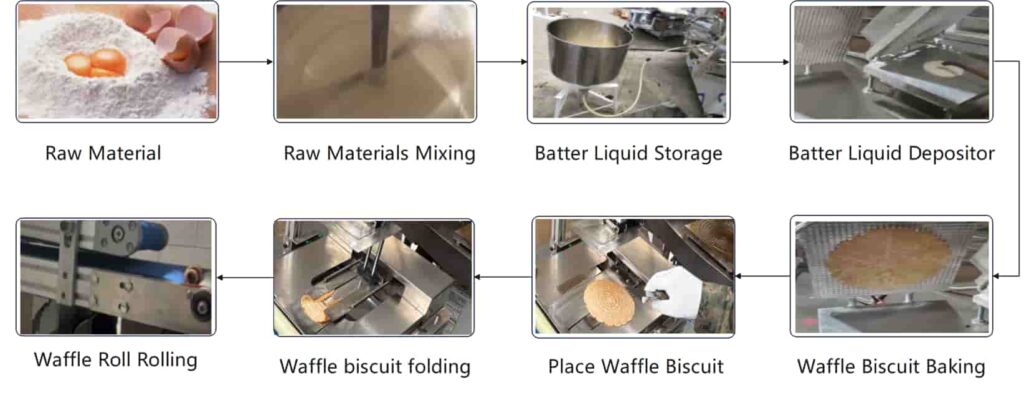 Raw Material

Raw Materials Mixing

Batter Liquid Storage

Batter Liquid Depositor

Waffle Biscuit Baking

Place Waffle Biscuit

Waffle biscuit folding

Waffle Roll Rolling